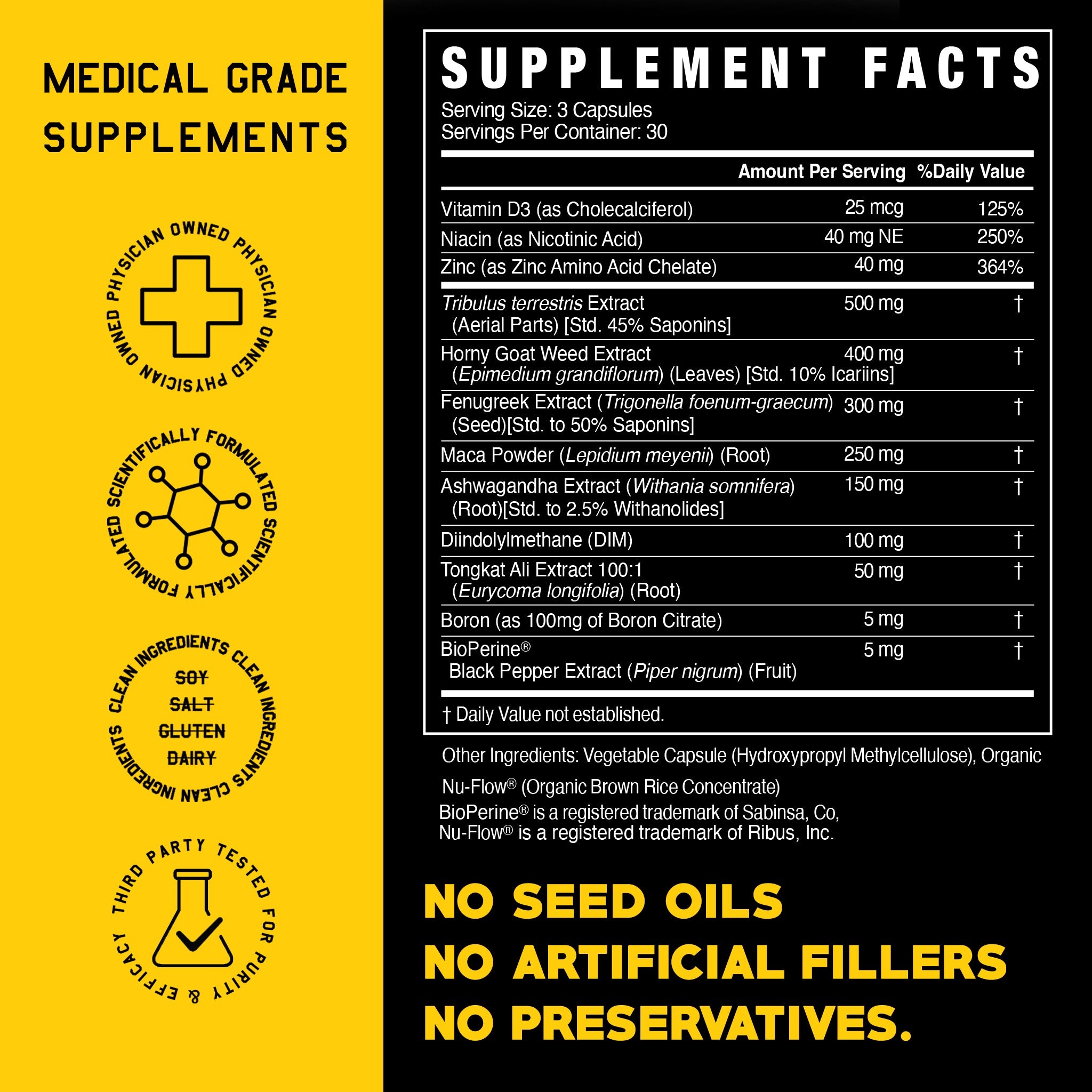 MEDICAL GRADE SUPPLEMENTS

PHYSICIAN OWNED PHYSICIAN OWNED PHYSICIAN OWNED

SCIENTIFICALLY FORMULATED SCIENTIFICALLY FORMULATED

CLEAN INGREDIENTS CLEAN INGREDIENTS CLEAN INGREDIENTS

SOY
SALT
GLUTEN
DAIRY

THIRD PARTY TESTED FOR PURITY & EFFICACY

SUPPLEMENT FACTS

Serving Size: 3 Capsules
Servings Per Container: 30

| | Amount Per Serving | %Daily Value |
|---|---|---|
| Vitamin D3 (as Cholecalciferol) | 25 mcg | 125% |
| Niacin (as Nicotinic Acid) | 40 mg NE | 250% |
| Zinc (as Zinc Amino Acid Chelate) | 40 mg | 364% |
| Tribulus terrestris Extract (Aerial Parts) [Std. 45% Saponins] | 500 mg | † |
| Horny Goat Weed Extract (Epimedium grandiflorum) (Leaves) [Std. 10% Icariins] | 400 mg | † |
| Fenugreek Extract (Trigonella foenum-graecum) (Seed)[Std. to 50% Saponins] | 300 mg | † |
| Maca Powder (Lepidium meyenii) (Root) | 250 mg | † |
| Ashwagandha Extract (Withania somnifera) (Root)[Std. to 2.5% Withanolides] | 150 mg | † |
| Diindolylmethane (DIM) | 100 mg | † |
| Tongkat Ali Extract 100:1 (Eurycoma longifolia) (Root) | 50 mg | † |
| Boron (as 100mg of Boron Citrate) | 5 mg | † |
| BioPerine® Black Pepper Extract (Piper nigrum) (Fruit) | 5 mg | † |

† Daily Value not established.

Other Ingredients: Vegetable Capsule (Hydroxypropyl Methylcellulose), Organic Nu-Flow® (Organic Brown Rice Concentrate)
BioPerine® is a registered trademark of Sabinsa, Co,
Nu-Flow® is a registered trademark of Ribus, Inc.

NO SEED OILS
NO ARTIFICIAL FILLERS
NO PRESERVATIVES.